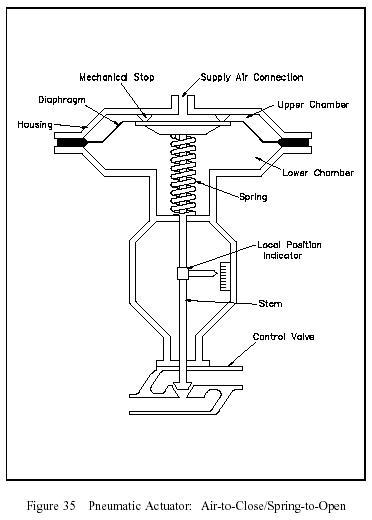 Mechanical Stop

Supply Air Connection

Diaphragm

Upper Chamber

Housing

Lower Chamber

Spring

Local Position Indicator

Stem

Control Valve

Figure 35 Pneumatic Actuator: Air-to-Close/Spring-to-Open